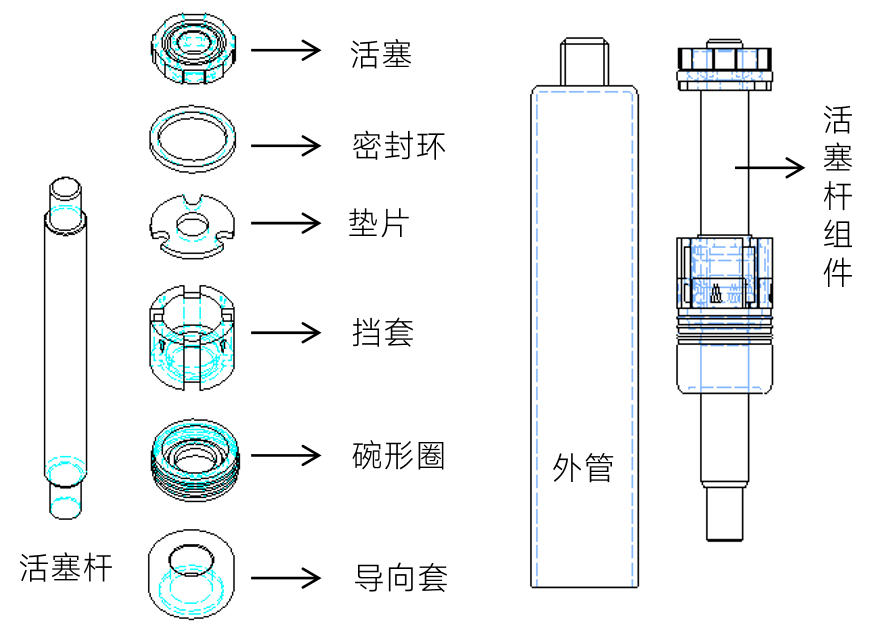 活塞

密封环

垫片

挡套

碗形圈

导向套

活塞杆

外管

活塞杆组件