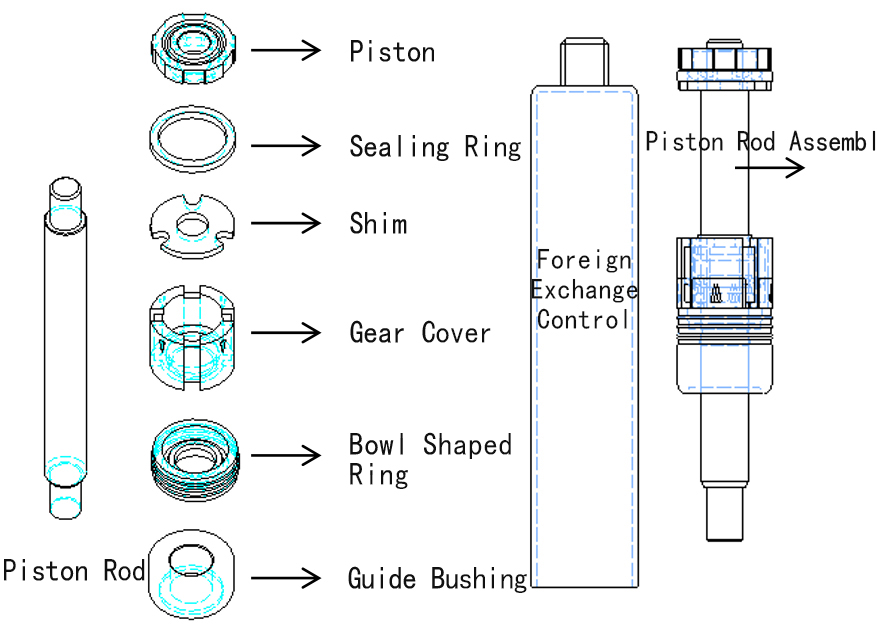 Piston

Sealing Ring

Shim

Gear Cover

Bowl Shaped Ring

Piston Rod

Guide Bushing

Foreign Exchange Control

Piston Rod Assembl